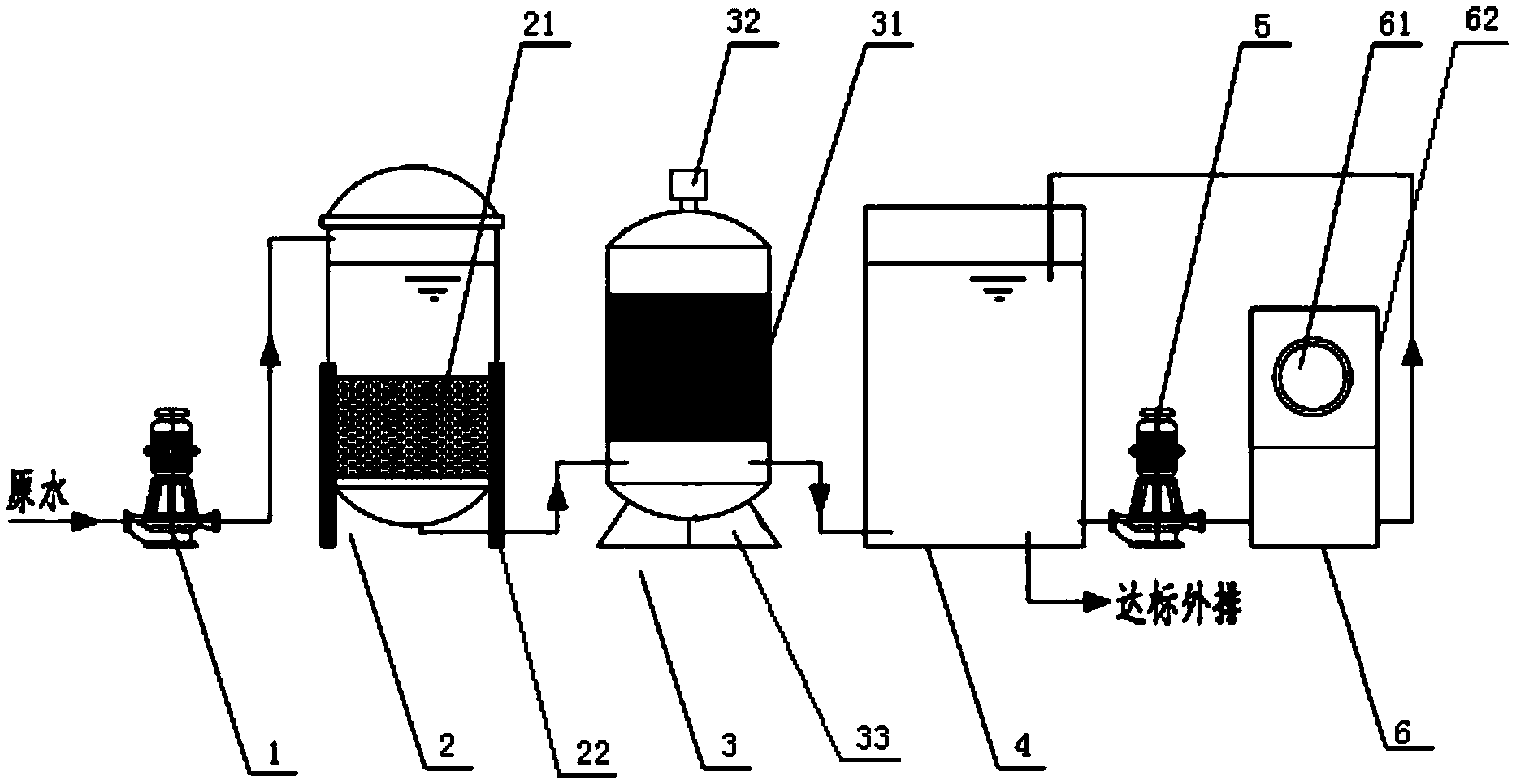 21
32
31
5
61
62
原水
达标外排
1
2
22
3
33
4
6