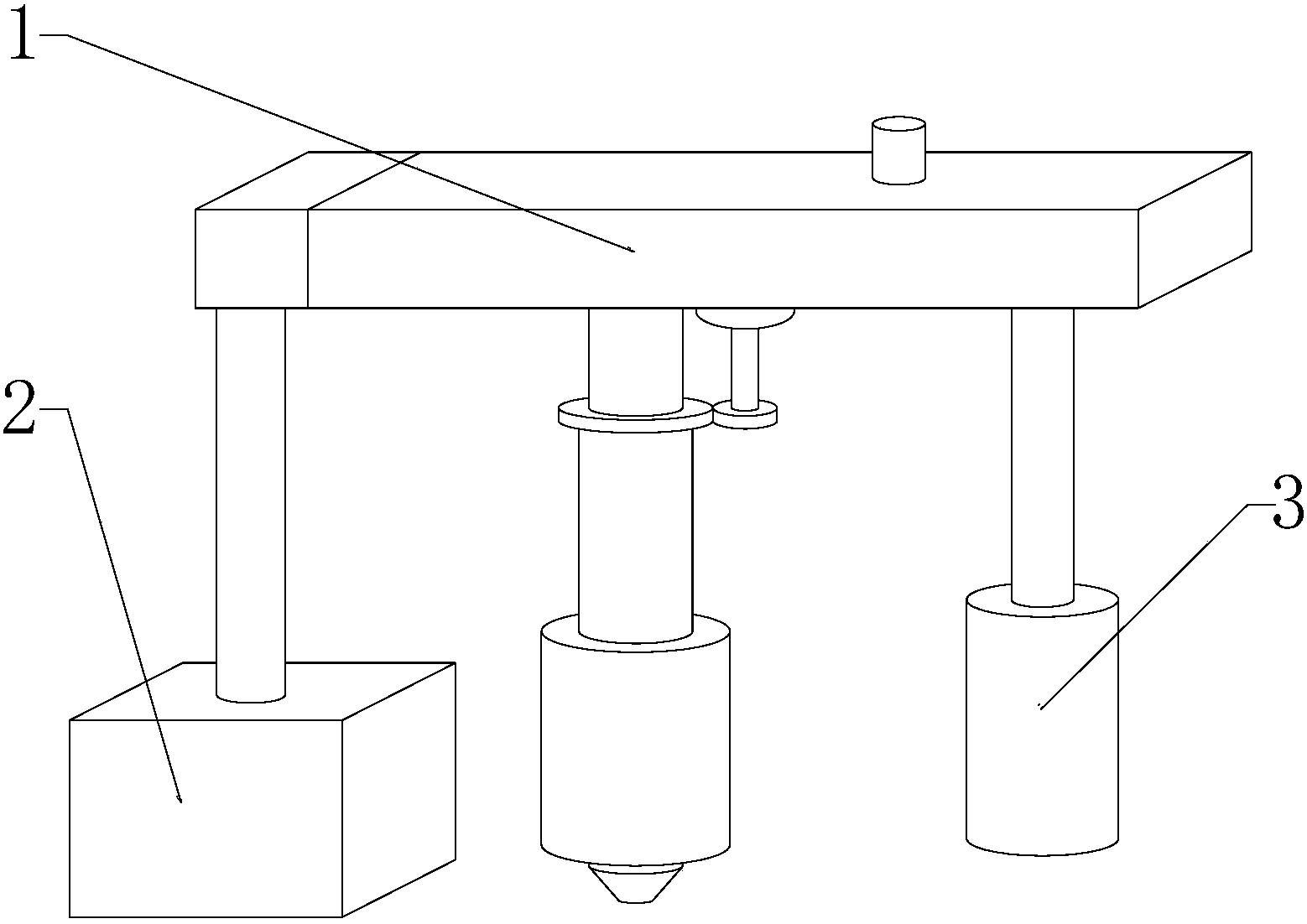 1
2
3